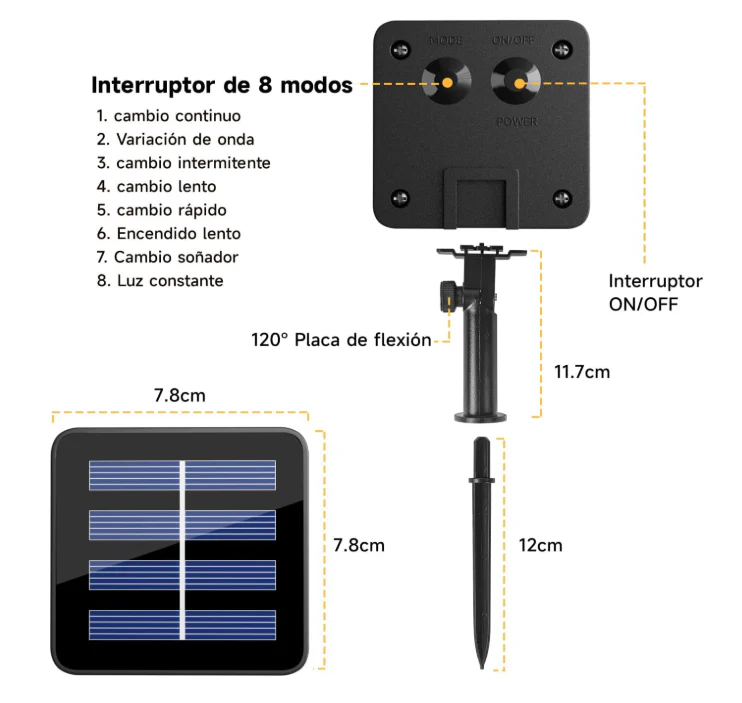 MODE
ON/OFF
POWER

Interruptor de 8 modos
1. cambio continuo
2. Variación de onda
3. cambio intermitente
4. cambio lento
5. cambio rápido
6. Encendido lento
7. Cambio soñador
8. Luz constante

Interruptor ON/OFF

120° Placa de flexión

11.7cm

7.8cm

7.8cm

12cm